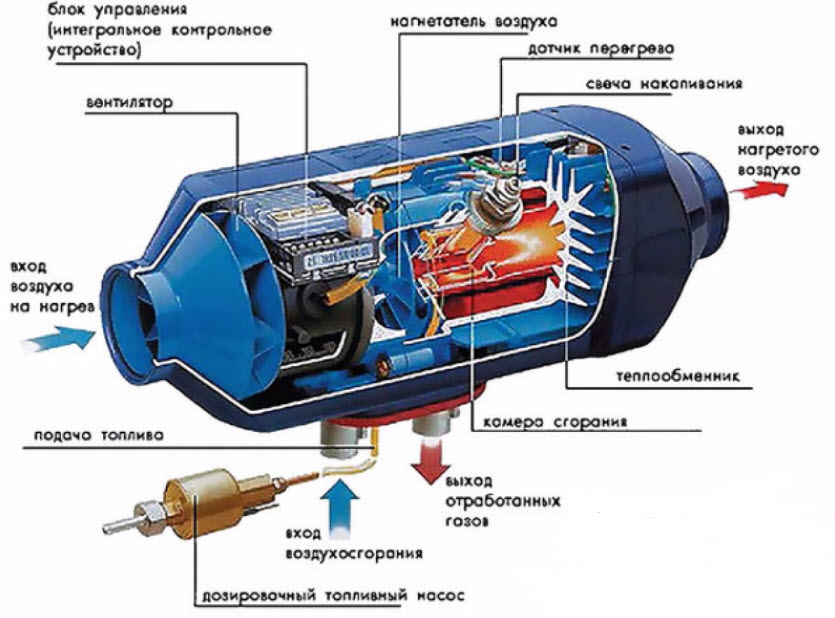 блок управления (интегральное контрольное устройство)

нагнетатель воздуха

датчик перегрева

свеча накаливания

вентилятор

выход нагретого воздуха

вход воздуха на нагрев

теплообменник

камера сгорания

подача топлива

выход отработанных газов

вход воздухосгорания

дозировочный топливный насос