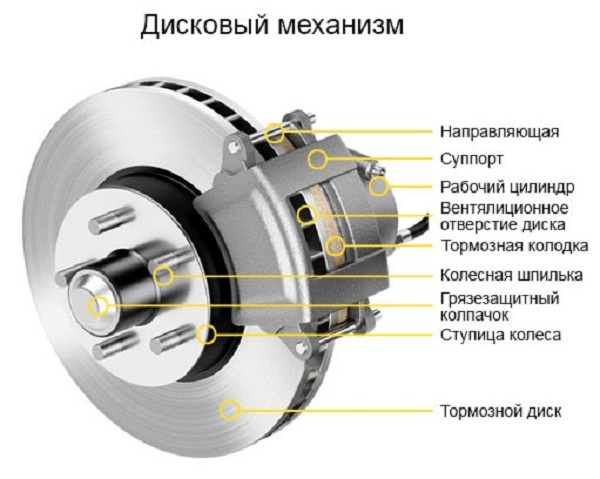 Дисковый механизм

Направляющая
Суппорт
Рабочий цилиндр
Вентялиционное отверстие диска
Тормозная колодка
Колесная шпилька
Грязезащитный колпачок
Ступица колеса
Тормозной диск