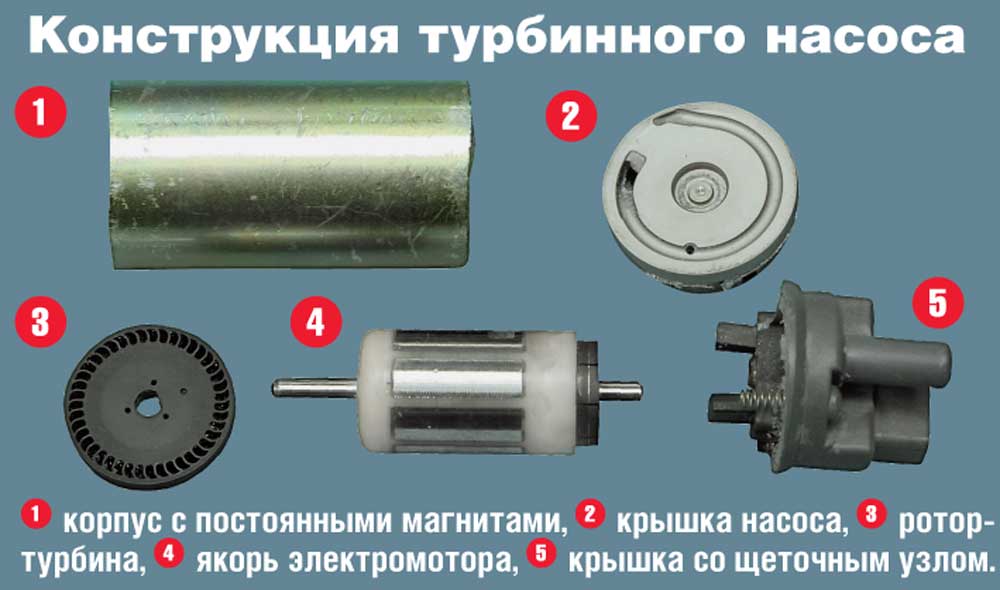 Конструкция турбинного насоса

1

2

3

4

5

1 корпус с постоянными магнитами, 2 крышка насоса, 3 ротор-турбина, 4 якорь электромотора, 5 крышка со щеточным узлом.