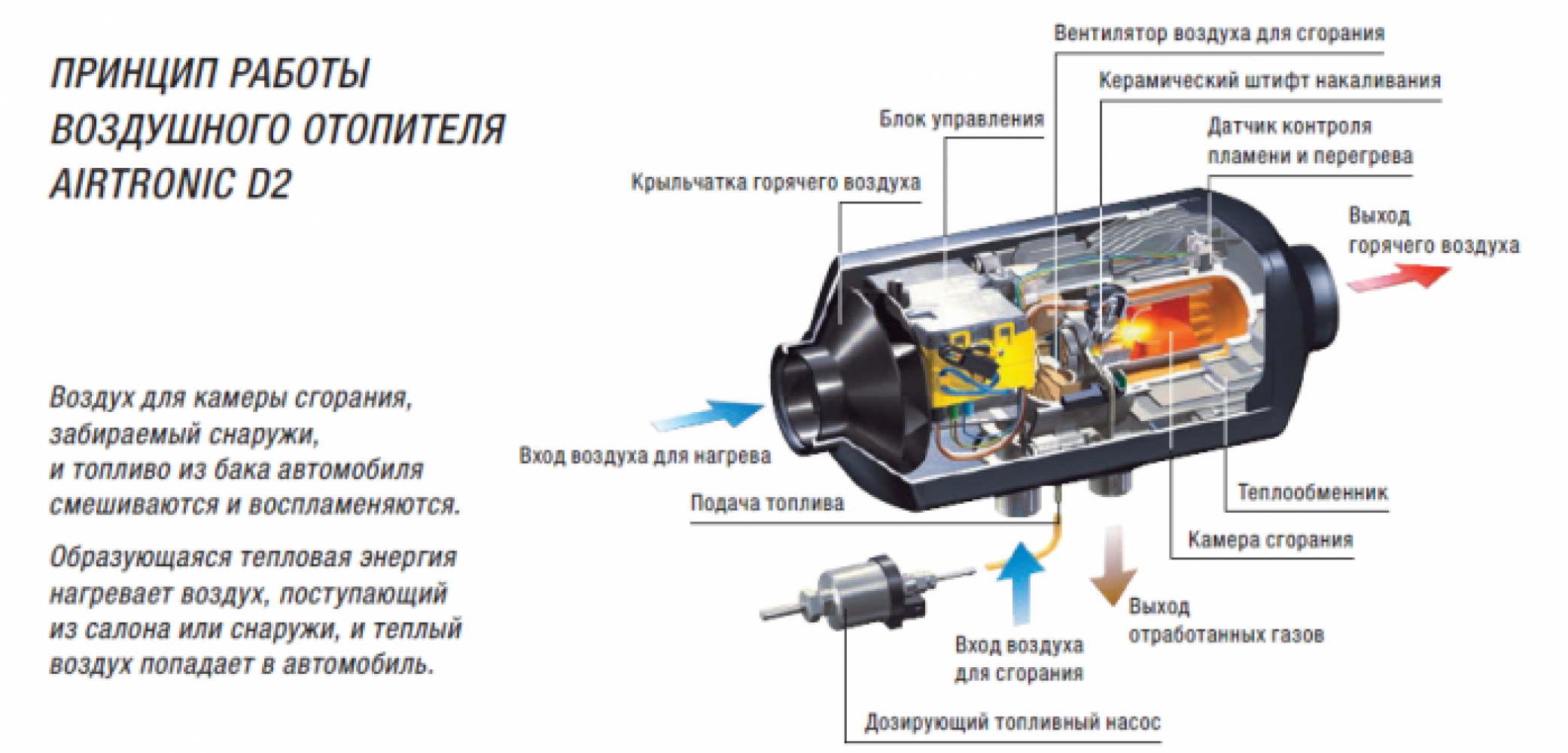 ПРИНЦИП РАБОТЫ ВОЗДУШНОГО ОТОПИТЕЛЯ AIRTRONIC D2

Воздух для камеры сгорания, забираемый снаружи, и топливо из бака автомобиля смешиваются и воспламеняются.

Образующаяся тепловая энергия нагревает воздух, поступающий из салона или снаружи, и теплый воздух попадает в автомобиль.

Вентилятор воздуха для сгорания

Керамический штифт накаливания

Блок управления

Датчик контроля пламени и перегрева

Крыльчатка горячего воздуха

Выход горячего воздуха

Вход воздуха для нагрева

Подача топлива

Теплообменник

Камера сгорания

Выход отработанных газов

Вход воздуха для сгорания

Дозирующий топливный насос